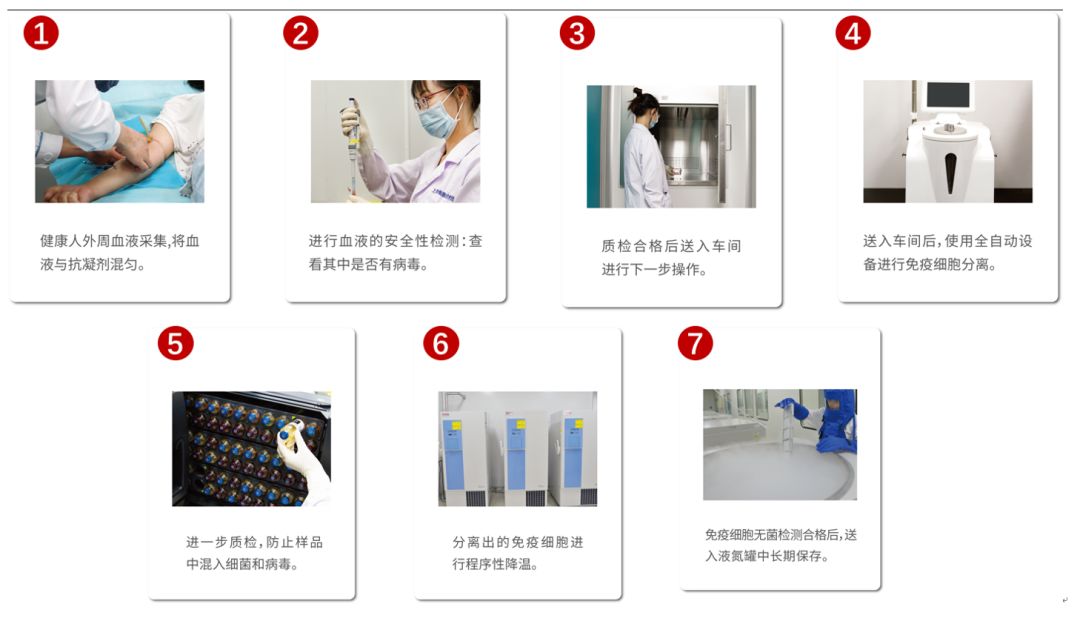 1

健康人外周血液采集,将血液与抗凝剂混匀。

2

进行血液的安全性检测:查看其中是否有病毒。

3

质检合格后送入车间进行下一步操作。

4

送入车间后,使用全自动设备进行免疫细胞分离。

5

进一步质检,防止样品中混入细菌和病毒。

6

分离出的免疫细胞进行程序性降温。

7

免疫细胞无菌检测合格后,送入液氮罐中长期保存。